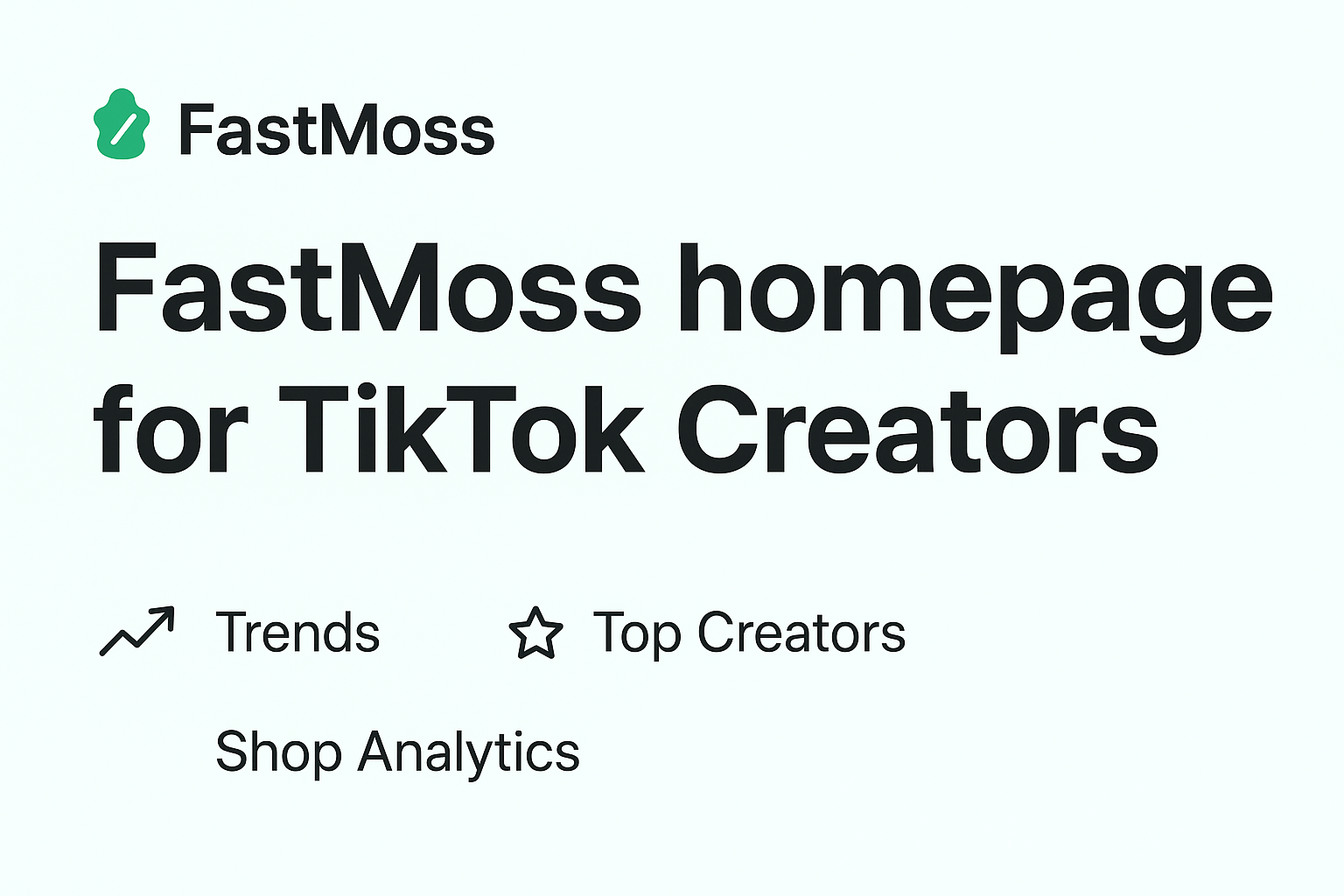 FastMoss

FastMoss homepage for TikTok Creators

Trends

Top Creators

Shop Analytics