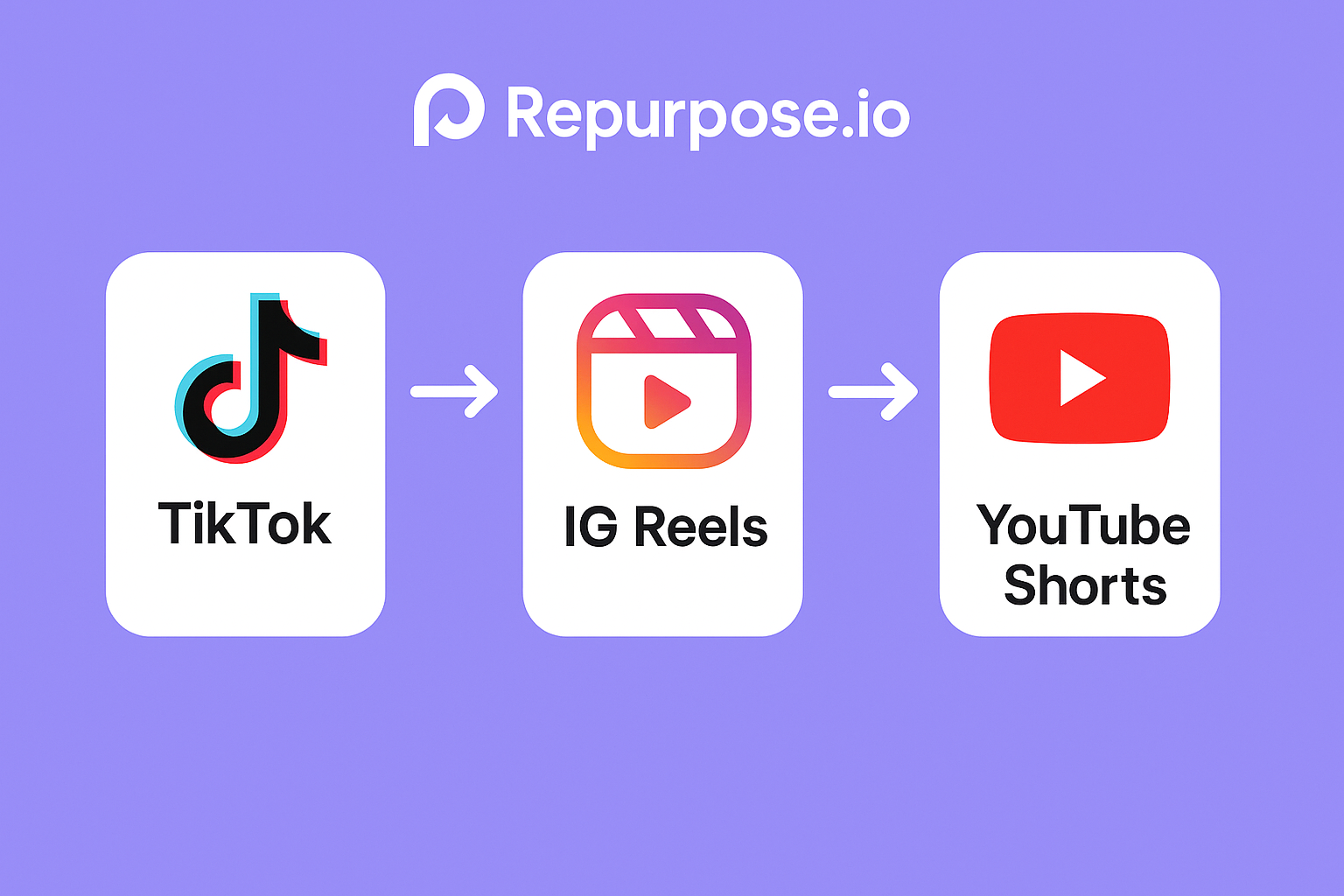 Repurpose.io

TikTok

IG Reels

YouTube Shorts